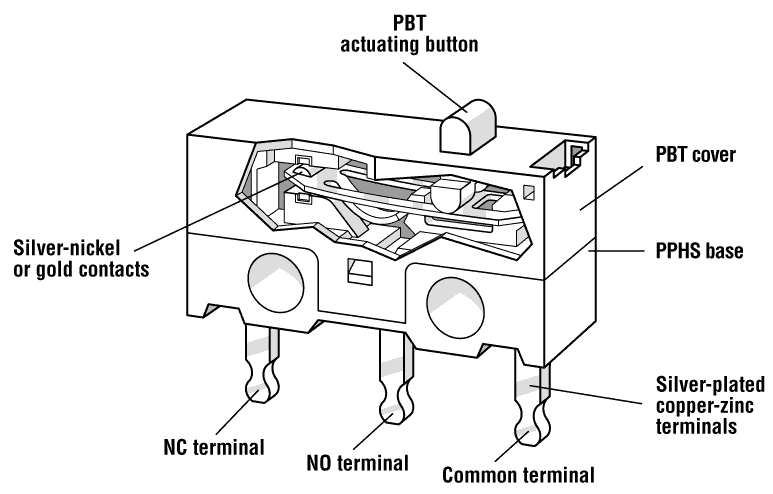 PBT
actuating button

PBT cover

Silver-nickel
or gold contacts

PPHS base

Silver-plated
copper-zinc
terminals

NC terminal

NO terminal

Common terminal